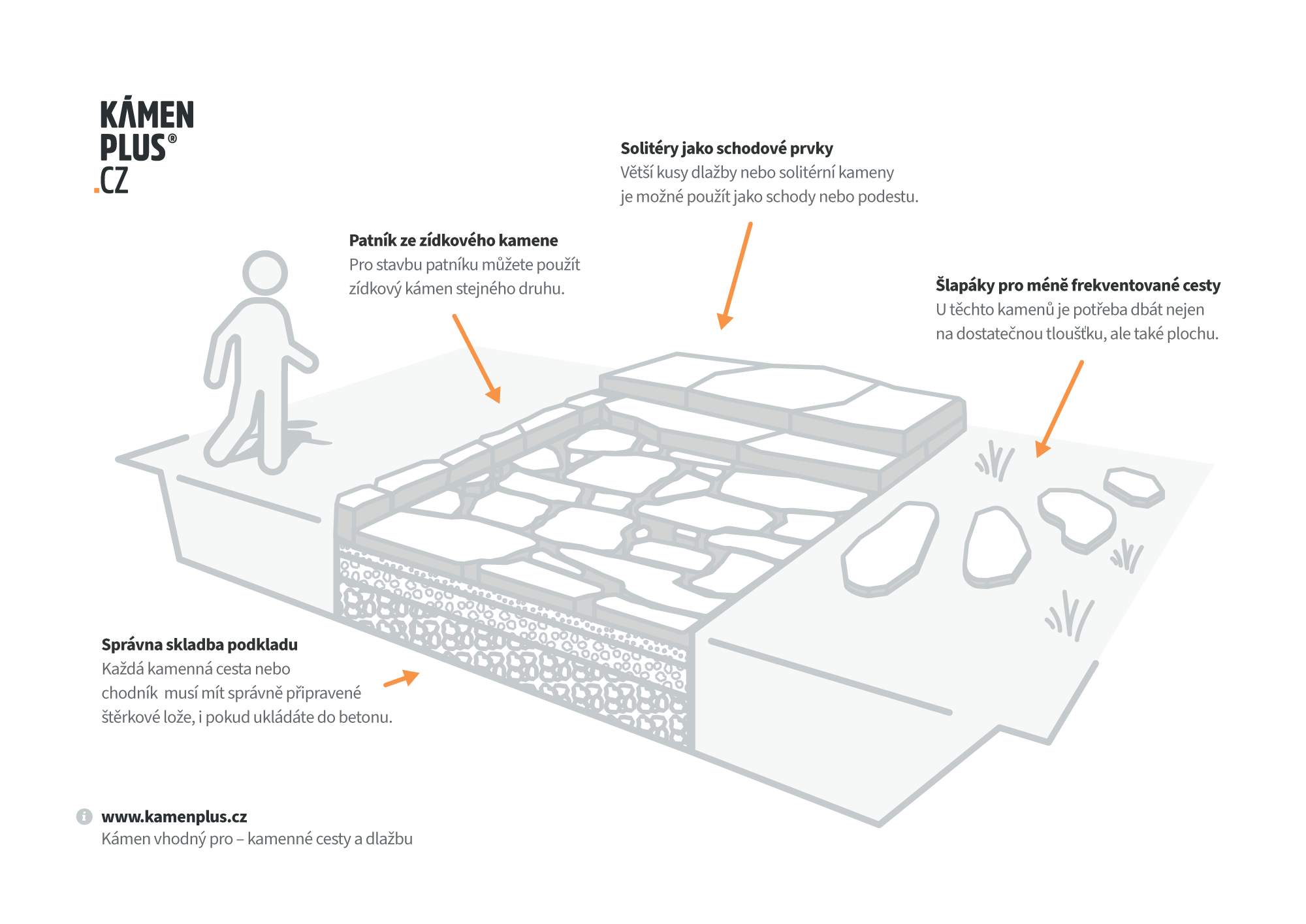 KÁMEN
PLUS®
.CZ

Solitéry jako schodové prvky
Větší kusy dlažby nebo solitérní kameny je možné použít jako schody nebo podestu.

Patník ze zídkového kamene
Pro stavbu patníku můžete použít zídkový kámen stejného druhu.

Šlapáky pro méně frekventované cesty
U těchto kamenů je potřeba dbát nejen na dostatečnou tloušťku, ale také plochu.

Správna skladba podkladu
Každá kamenná cesta nebo chodník musí mít správně připravené štěrkové lože, i pokud ukládáte do betonu.

www.kamenplus.cz
Kámen vhodný pro – kamenné cesty a dlažbu