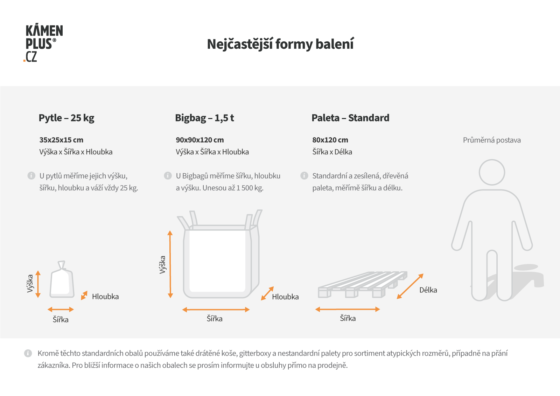 KÁMEN PLUS® .CZ

Nejčastější formy balení

Pytle – 25 kg

35x25x15 cm
Výška x Šířka x Hloubka

U pytlů měříme jejich výšku, šířku, hloubku a váží vždy 25 kg.

Výška
Hloubka
Šířka

Bigbag – 1,5 t

90x90x120 cm
Výška x Šířka x Hloubka

U Bigbagů měříme šířku, hloubku a výšku. Unesou až 1 500 kg.

Výška
Hloubka
Šířka

Paleta – Standard

80x120 cm
Šířka x Délka

Standardní a zesílená, dřevěná paleta, měříme šířku a délku.

Délka
Šířka

Průměrná postava

Kromě těchto standardních obalů používáme také drátěné koše, gitterboxy a nestandardní palety pro sortiment atypických rozměrů, případně na přání zákazníka. Pro bližší informace o našich obalech se prosím informujte u obsluhy přímo na prodejně.